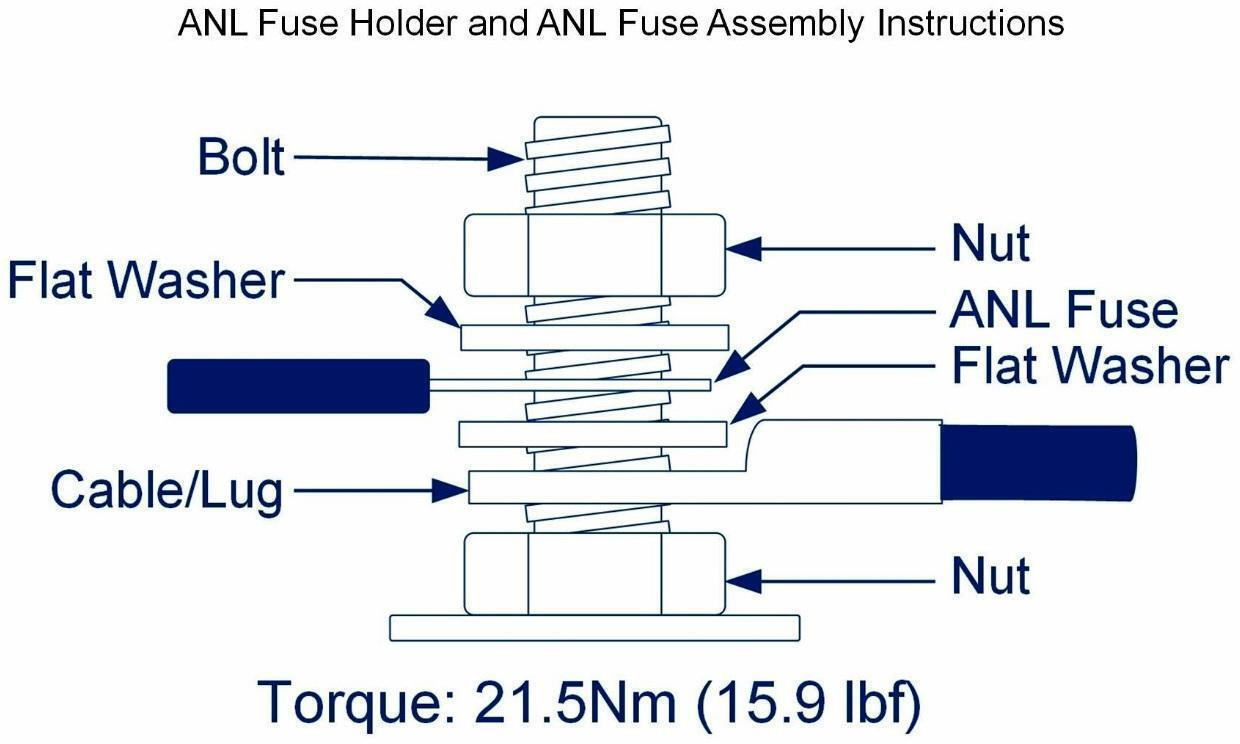 ANL Fuse Holder and ANL Fuse Assembly Instructions

Bolt

Nut

Flat Washer

ANL Fuse

Flat Washer

Cable/Lug

Nut

Torque: 21.5Nm (15.9 lbf)